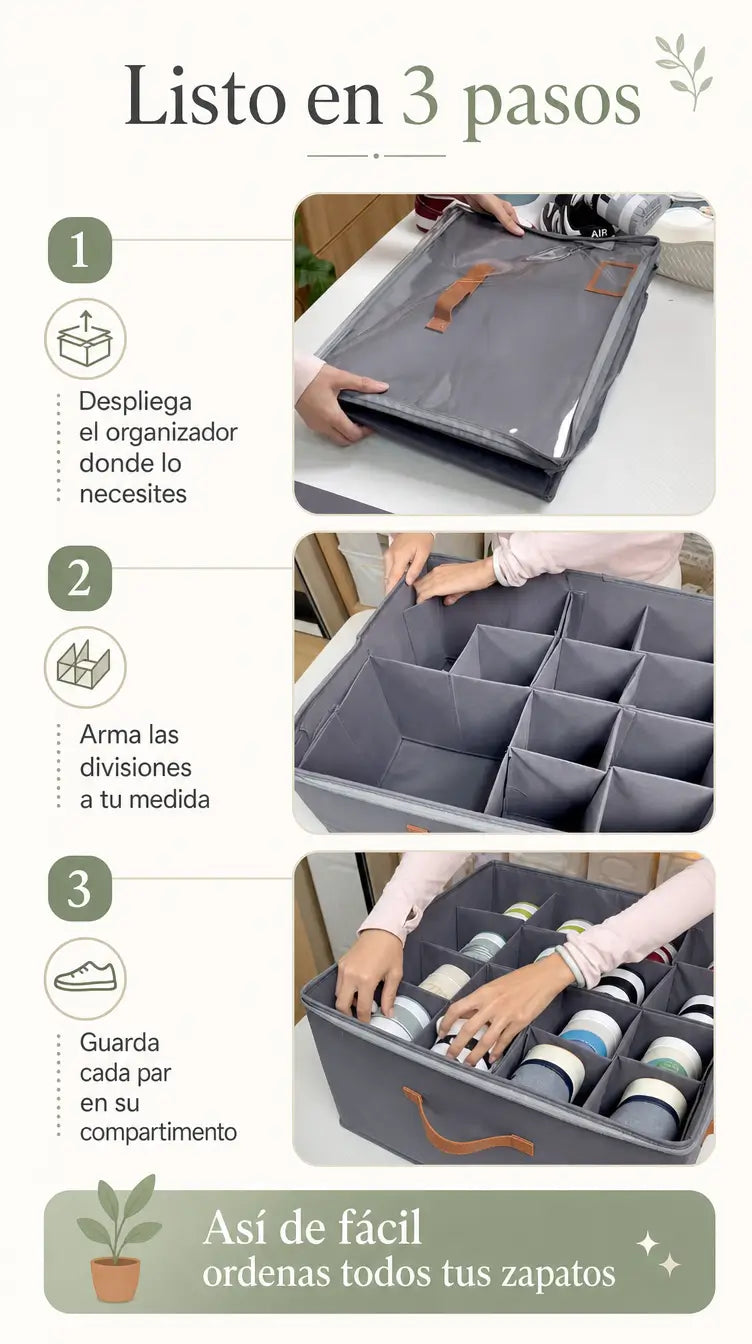 Listo en 3 pasos

1

Despliega el organizador donde lo necesites

AIR

2

Arma las divisiones a tu medida

3

Guarda cada par en su compartimento

Así de fácil ordenas todos tus zapatos